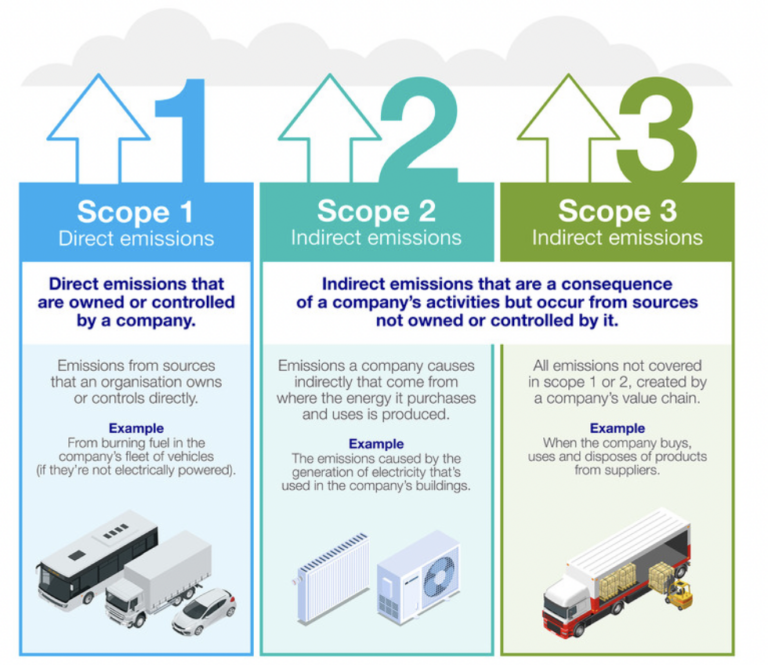 1

Scope 1
Direct emissions

Direct emissions that are owned or controlled by a company.

Emissions from sources that an organisation owns or controls directly.

Example
From burning fuel in the company's fleet of vehicles (if they're not electrically powered).

2

Scope 2
Indirect emissions

3

Scope 3
Indirect emissions

Indirect emissions that are a consequence of a company's activities but occur from sources not owned or controlled by it.

Emissions a company causes indirectly that come from where the energy it purchases and uses is produced.

Example
The emissions caused by the generation of electricity that's used in the company's buildings.

All emissions not covered in scope 1 or 2, created by a company's value chain.

Example
When the company buys, uses and disposes of products from suppliers.